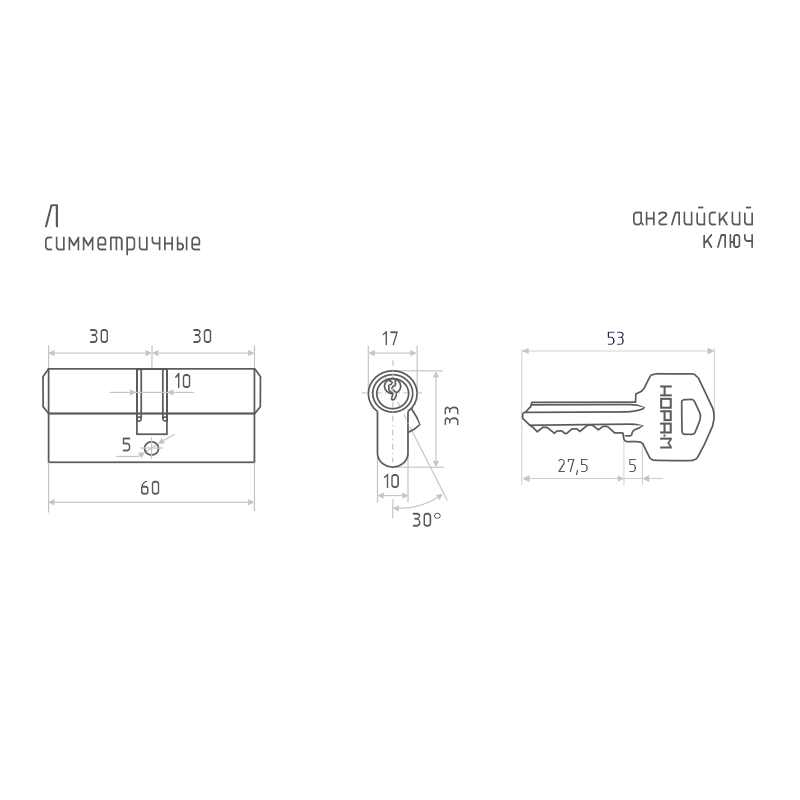 Л
симметричные

английский
ключ

30
30
10
5
60

17
33
10
30°

53
НОРА-М
27,5
5